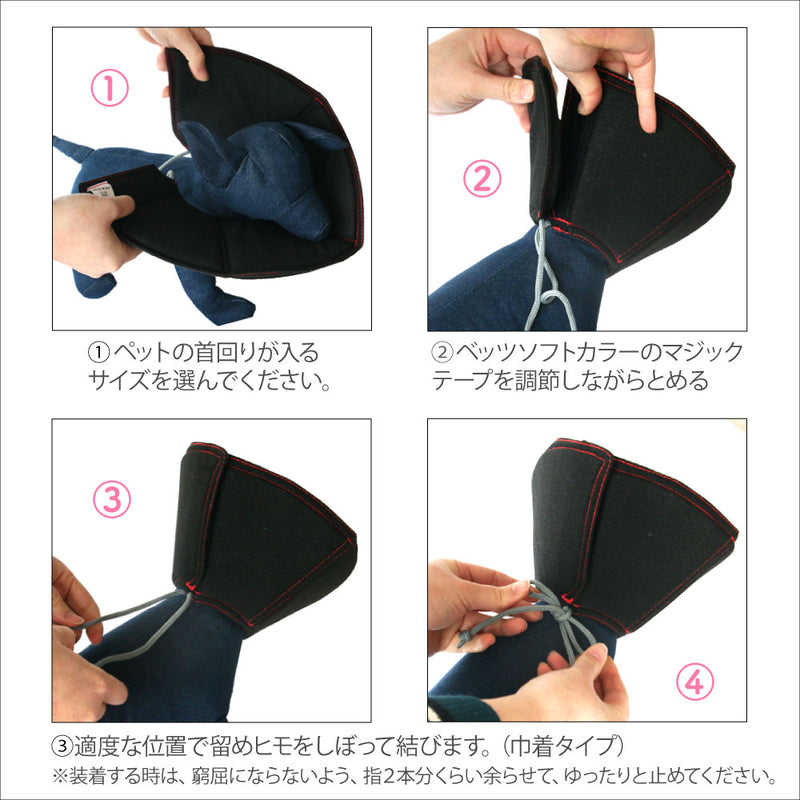 ①

②

① ペットの首回りが入るサイズを選んでください。

② ベッツソフトカラーのマジックテープを調節しながらとめる

③

④

③適度な位置で留めヒモをしぼって結びます。（巾着タイプ）
※装着する時は、窮屈にならないよう、指2本分くらい余らせて、ゆったりと止めてください。