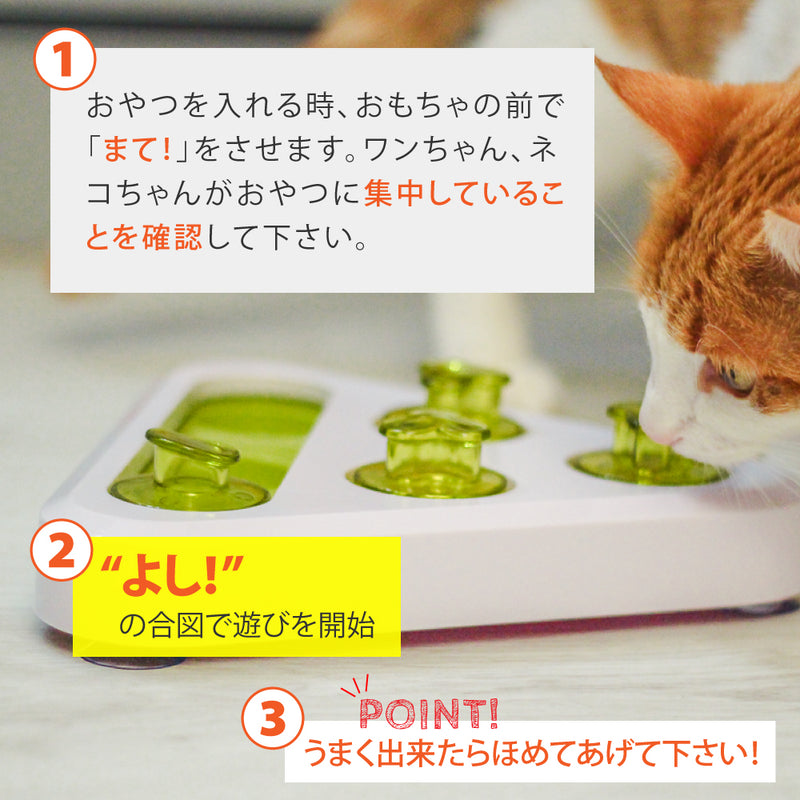 1
おやつを入れる時、おもちゃの前で「まて!」をさせます。ワンちゃん、ネコちゃんがおやつに集中していることを確認して下さい。

2
“よし!”
の合図で遊びを開始

3
POINT!
うまく出来たらほめてあげて下さい!