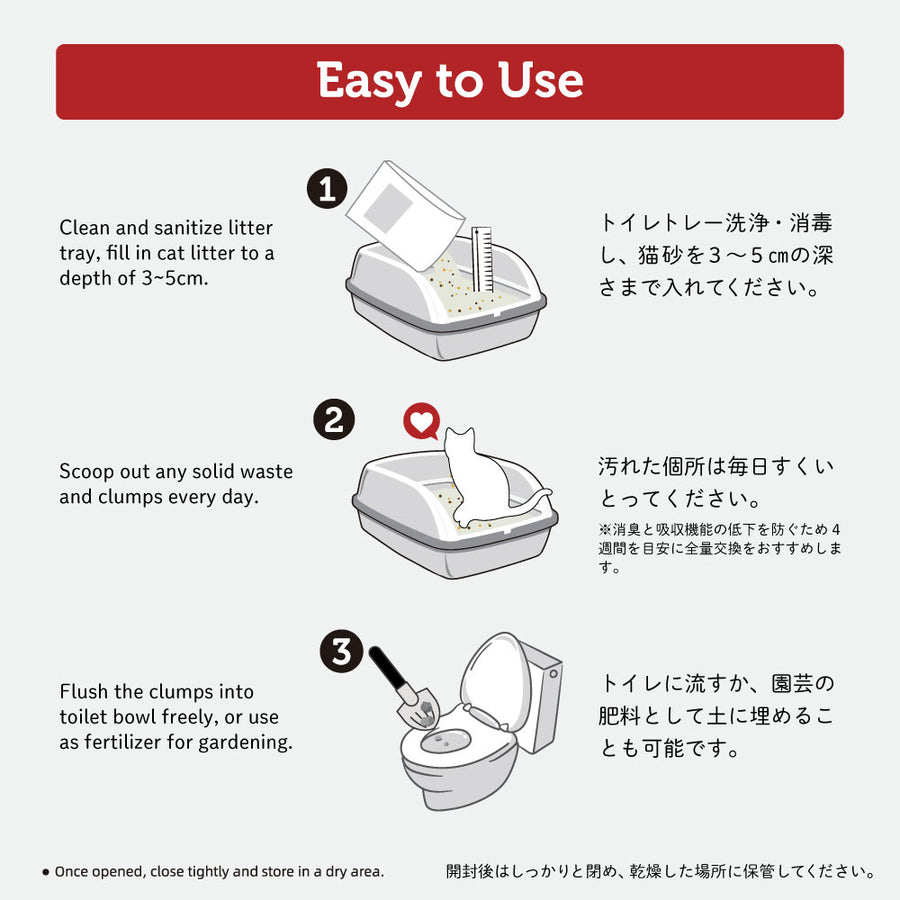 Easy to Use

1

Clean and sanitize litter tray, fill in cat litter to a depth of 3~5cm.

トイレトレー洗浄・消毒し、猫砂を３～５㎝の深さまで入れてください。

2

Scoop out any solid waste and clumps every day.

汚れた個所は毎日すくいとってください。

※消臭と吸収機能の低下を防ぐため４週間を目安に全量交換をおすすめします。

3

Flush the clumps into toilet bowl freely, or use as fertilizer for gardening.

トイレに流すか、園芸の肥料として土に埋めることも可能です。

● Once opened, close tightly and store in a dry area.

開封後はしっかりと閉め、乾燥した場所に保管してください。