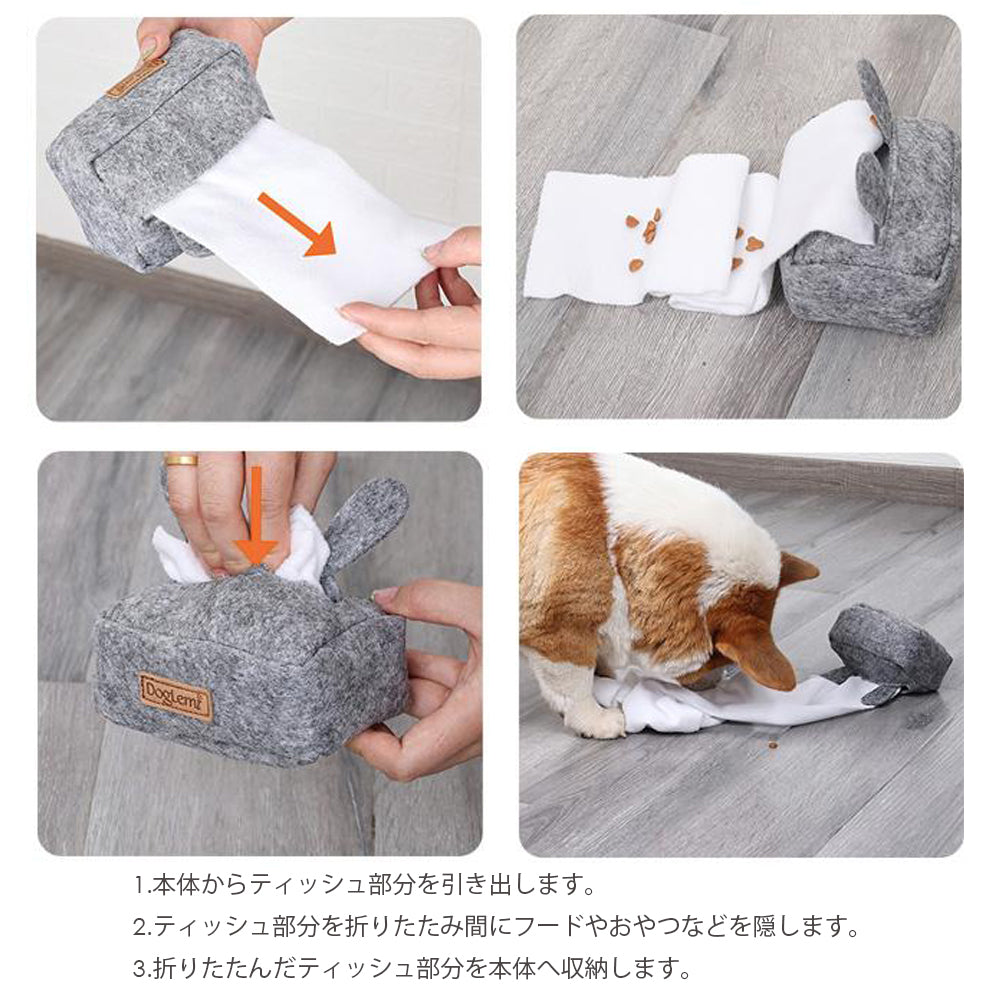 DogLemi

1.本体からティッシュ部分を引き出します。

2.ティッシュ部分を折りたたみ間にフードやおやつなどを隠します。

3.折りたたんだティッシュ部分を本体へ収納します。