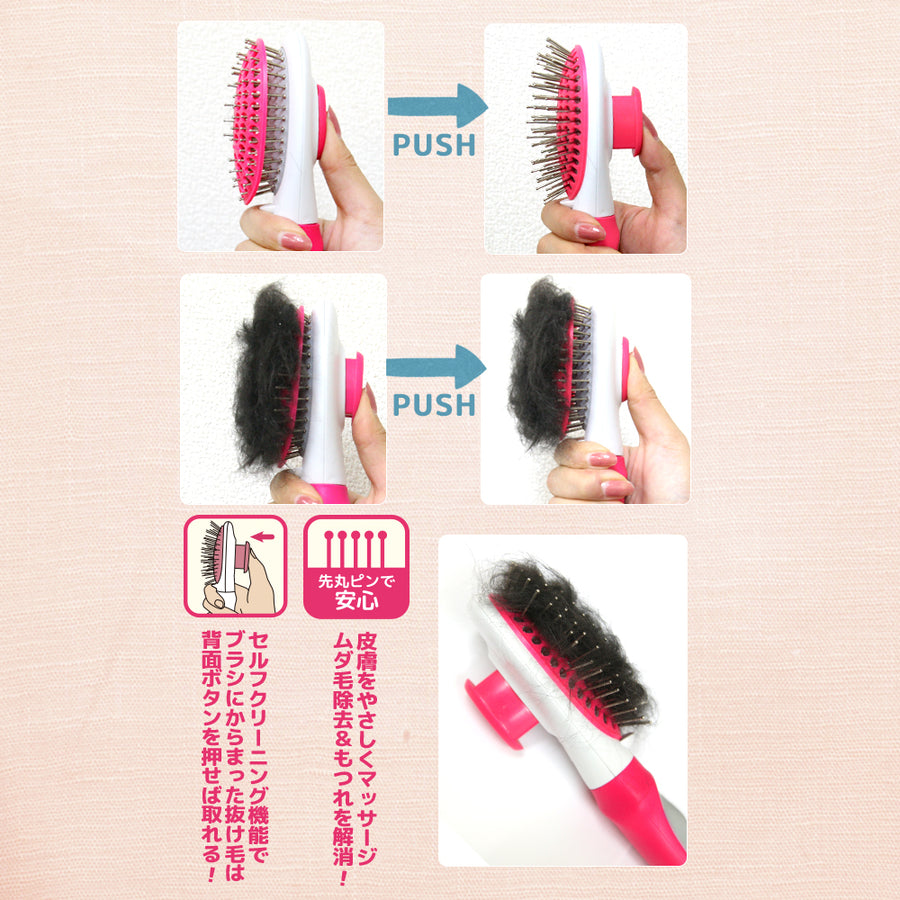 PUSH

PUSH

先丸ピンで
安心

セルフクリーニング機能で
ブラシにからまった抜け毛は
背面ボタンを押せば取れる！

皮膚をやさしくマッサージ
ムダ毛除去＆もつれを解消！