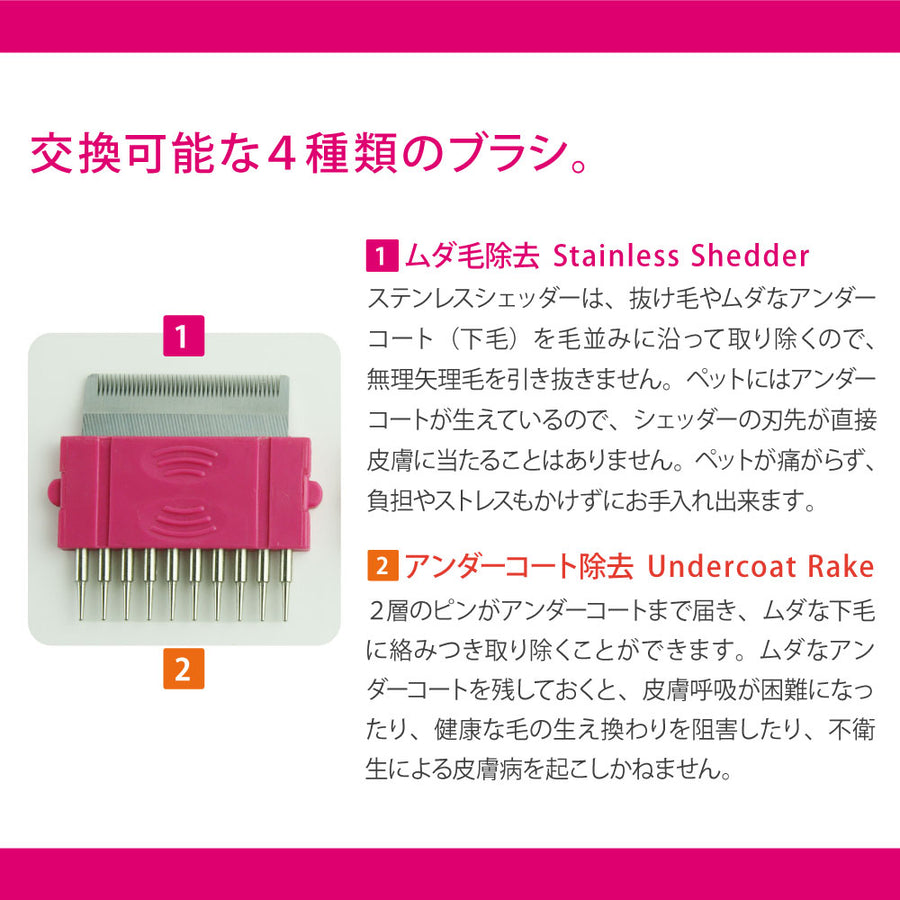 交換可能な４種類のブラシ。

1

2

1 ムダ毛除去 Stainless Shedder

ステンレスシェッダーは、抜け毛やムダなアンダーコート（下毛）を毛並みに沿って取り除くので、無理矢理毛を引き抜きません。ペットにはアンダーコートが生えているので、シェッダーの刃先が直接皮膚に当たることはありません。ペットが痛がらず、負担やストレスもかけずにお手入れ出来ます。

2 アンダーコート除去 Undercoat Rake

２層のピンがアンダーコートまで届き、ムダな下毛に絡みつき取り除くことができます。ムダなアンダーコートを残しておくと、皮膚呼吸が困難になったり、健康な毛の生え換わりを阻害したり、不衛生による皮膚病を起こしかねません。