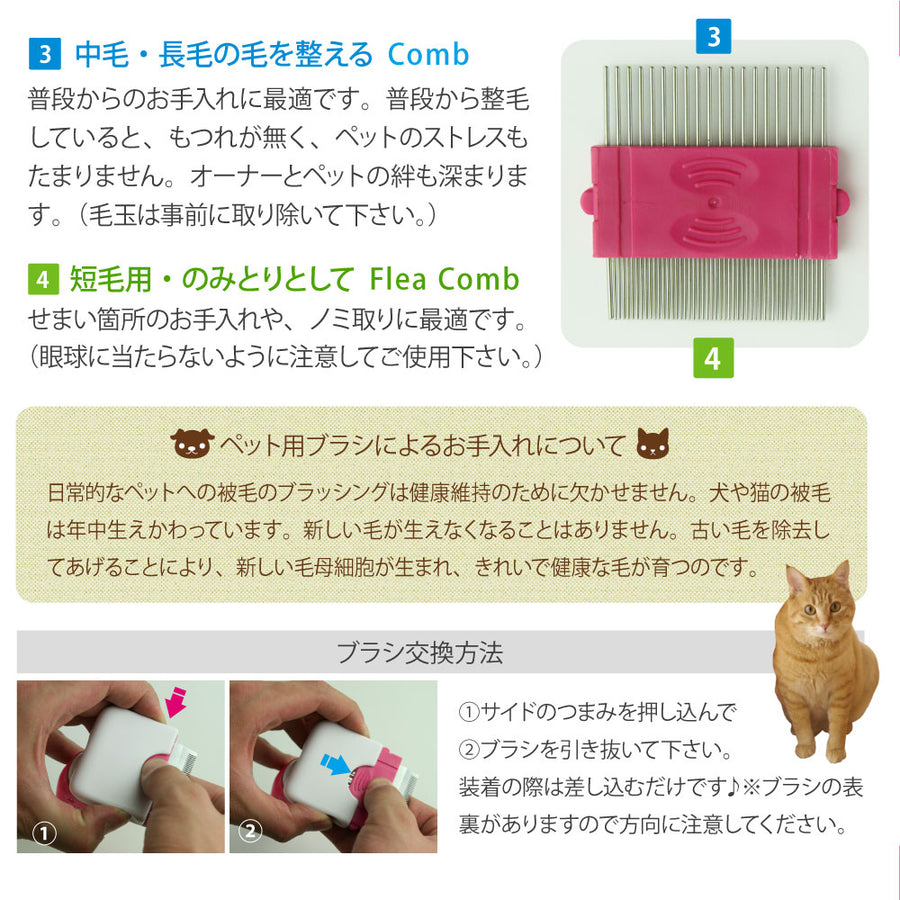 3 中毛・長毛の毛を整える Comb
普段からのお手入れに最適です。普段から整毛していると、もつれが無く、ペットのストレスもたまりません。オーナーとペットの絆も深まります。（毛玉は事前に取り除いて下さい。）

4 短毛用・のみとりとして Flea Comb
せまい箇所のお手入れや、ノミ取りに最適です。（眼球に当たらないように注意してご使用下さい。）

3

4

ペット用ブラシによるお手入れについて

日常的なペットへの被毛のブラッシングは健康維持のために欠かせません。犬や猫の被毛は年中生えかわっています。新しい毛が生えなくなることはありません。古い毛を除去してあげることにより、新しい毛母細胞が生まれ、きれいで健康な毛が育つのです。

ブラシ交換方法

①

②

①サイドのつまみを押し込んで
②ブラシを引き抜いて下さい。
装着の際は差し込むだけです♪※ブラシの表裏がありますので方向に注意してください。