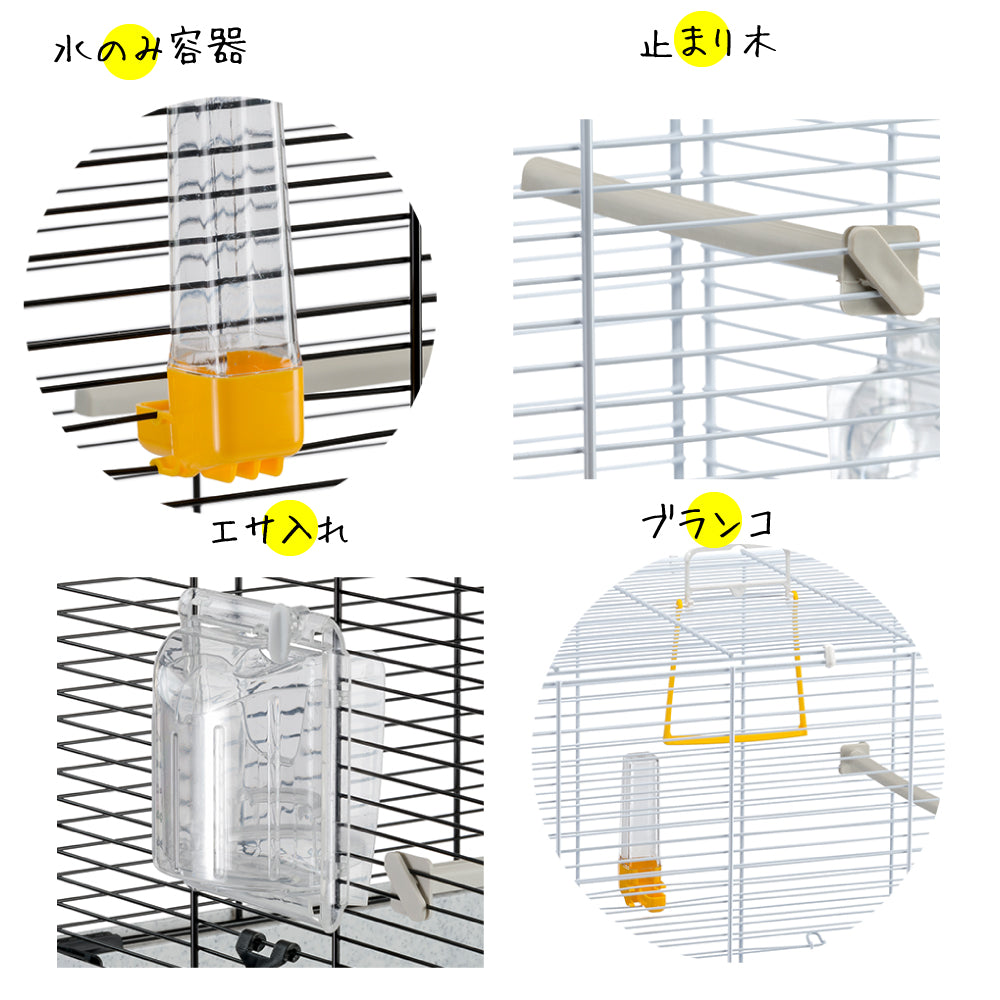 水のみ容器

止まり木

エサ入れ

ブランコ