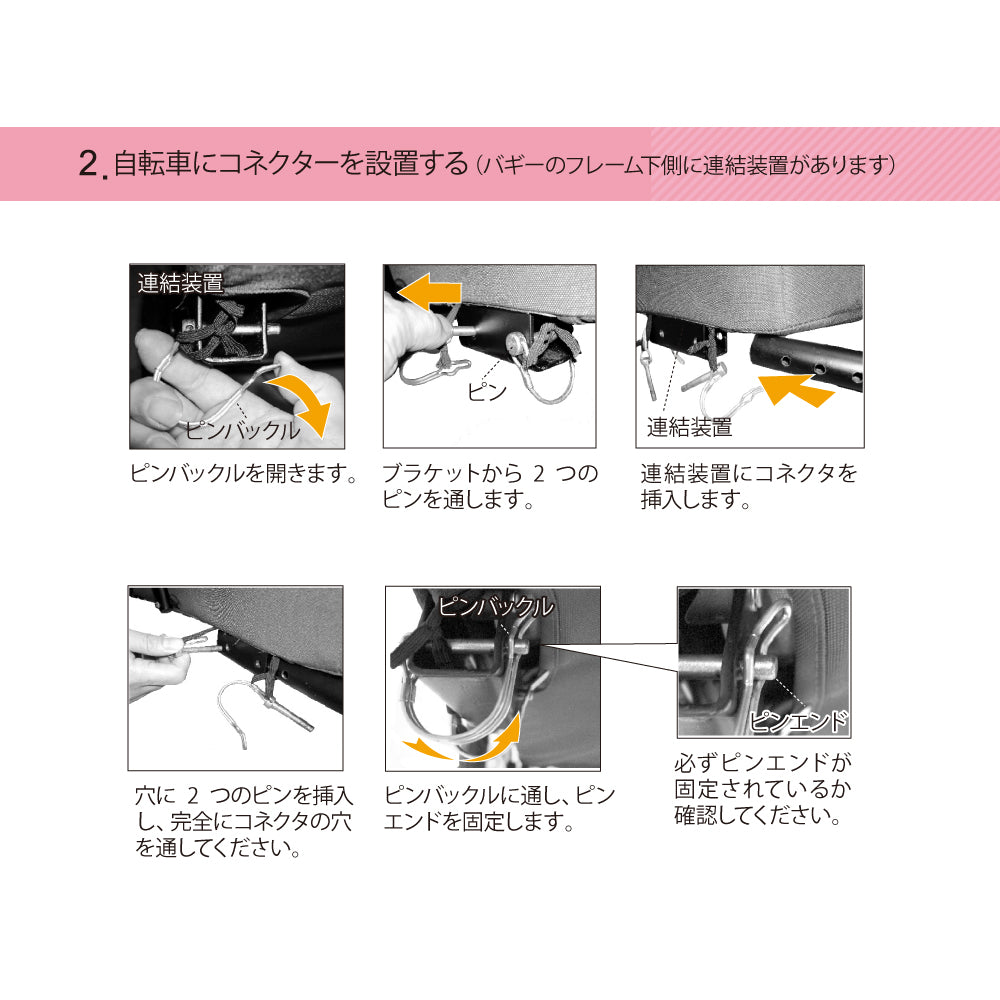 2. 自転車にコネクターを設置する（バギーのフレーム下側に連結装置があります）

連結装置

ピンバックル

ピンバックルを開きます。

ピン

ブラケットから 2 つのピンを通します。

連結装置

連結装置にコネクタを挿入します。

穴に 2 つのピンを挿入し、完全にコネクタの穴を通してください。

ピンバックル

ピンバックルに通し、ピンエンドを固定します。

ピンエンド

必ずピンエンドが固定されているか確認してください。