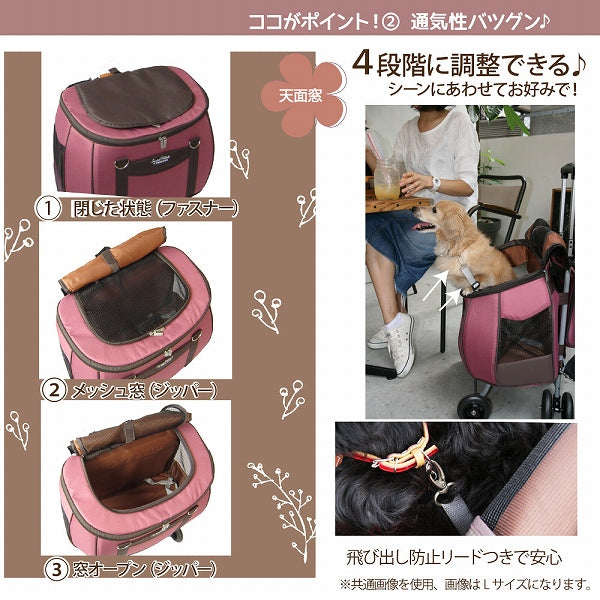 ココがポイント！② 通気性バツグン♪

天面窓

4段階に調整できる♪
シーンにあわせてお好みで！

① 閉じた状態（ファスナー）

② メッシュ窓（ジッパー）

③ 窓オープン（ジッパー）

飛び出し防止リードつきで安心

※共通画像を使用、画像はＬサイズになります。