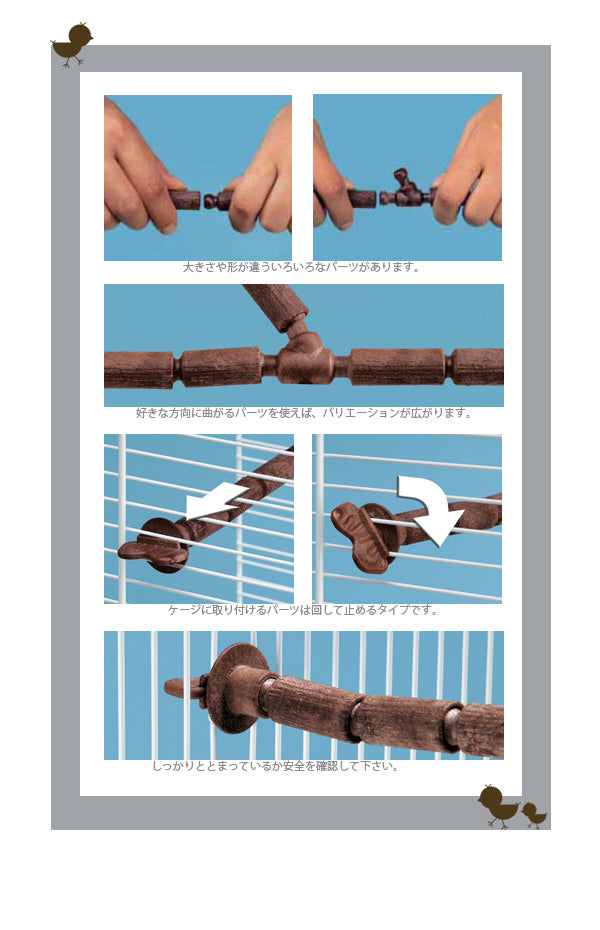 大きさや形が違ういろいろなパーツがあります。

好きな方向に曲がるパーツを使えば、バリエーションが広がります。

ケージに取り付けるパーツは回して止めるタイプです。

しっかりととまっているか安全を確認して下さい。