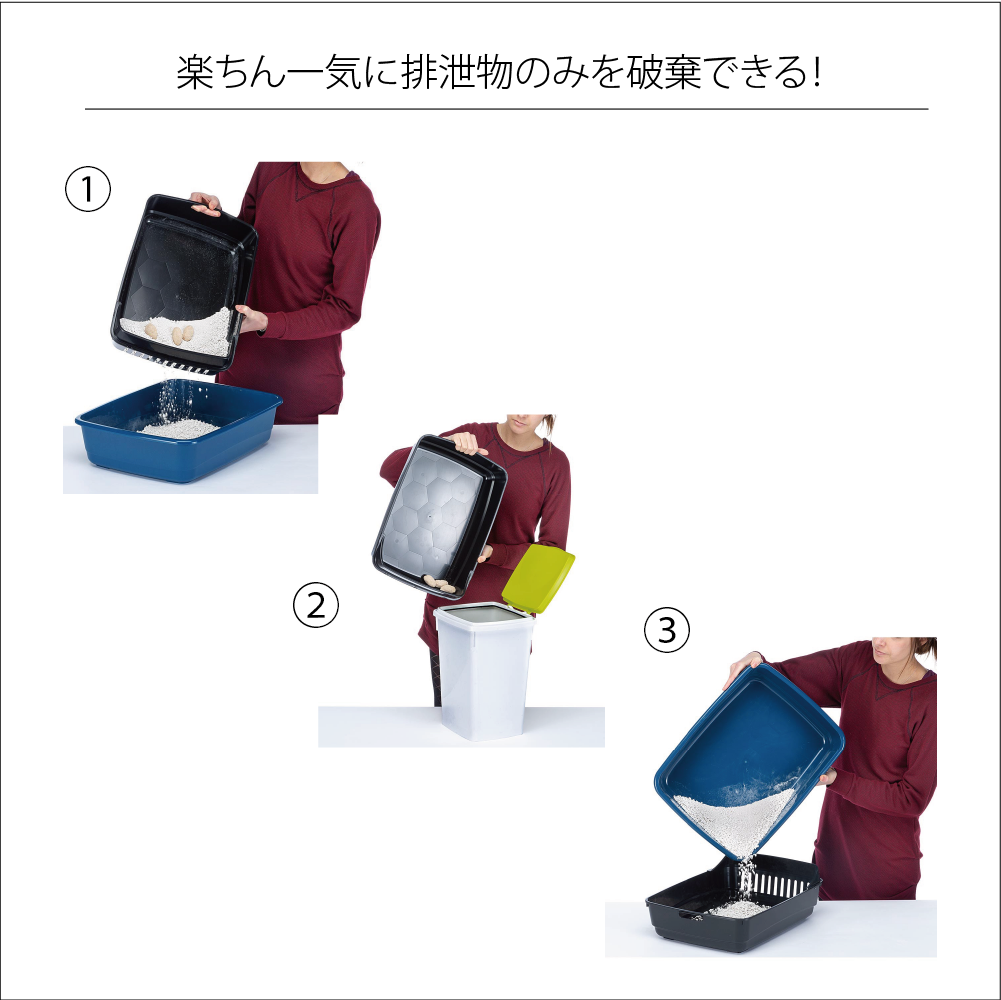 楽ちん一気に排泄物のみを破棄できる!

①

②

③