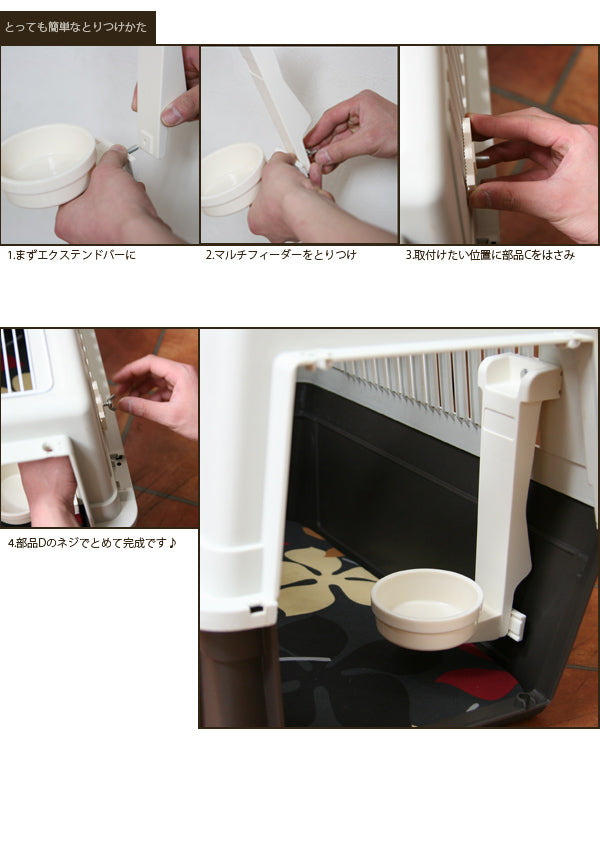 とっても簡単なとりつけかた

1.まずエクステンドバーに

2.マルチフィーダーをとりつけ

3.取付けたい位置に部品Cをはさみ

4.部品Dのネジでとめて完成です♪